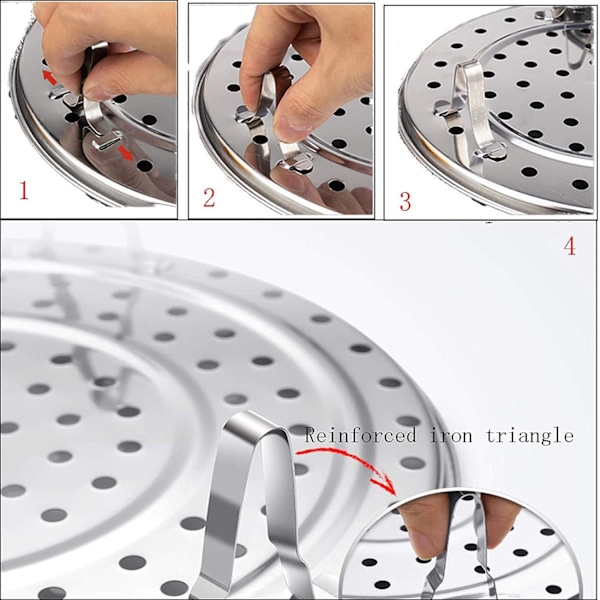 1

2

3

4

Reinforced iron triangle