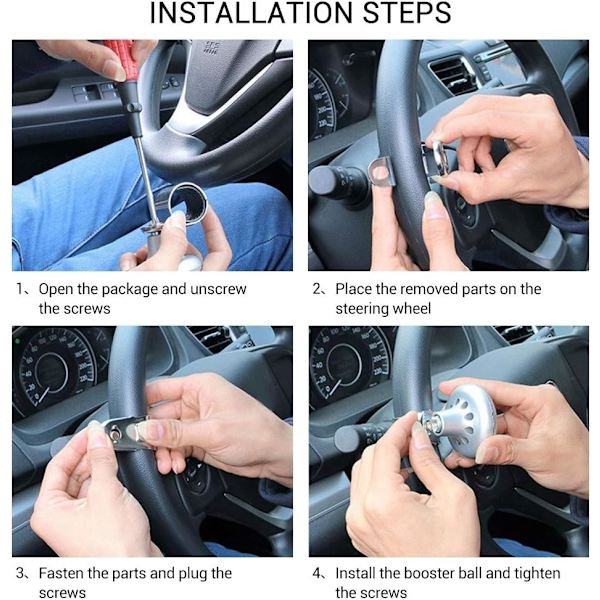 INSTALLATION STEPS

1、Open the package and unscrew the screws

2、Place the removed parts on the steering wheel

3、Fasten the parts and plug the screws

4、Install the booster ball and tighten the screws