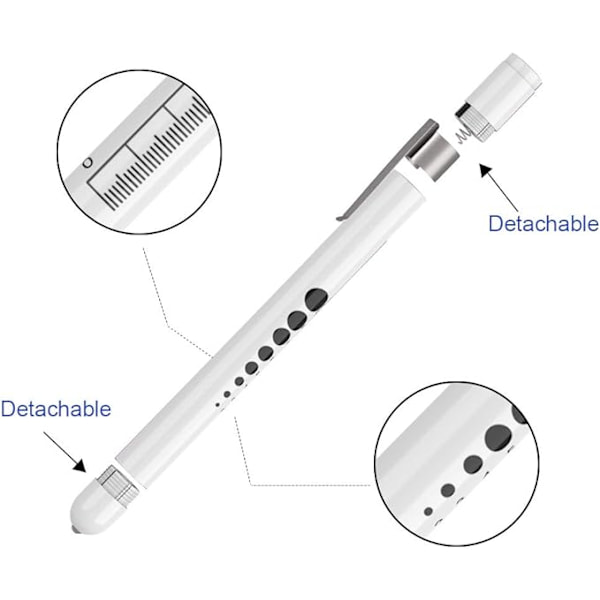 0

Detachable

Detachable