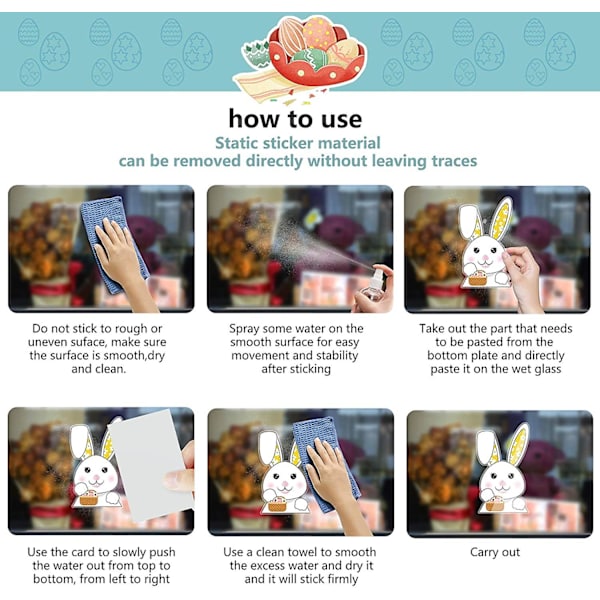 how to use

Static sticker material
can be removed directly without leaving traces

Do not stick to rough or uneven suface, make sure the surface is smooth,dry and clean.

Spray some water on the smooth surface for easy movement and stability after sticking

Take out the part that needs to be pasted from the bottom plate and directly paste it on the wet glass

Use the card to slowly push the water out from top to bottom, from left to right

Use a clean towel to smooth the excess water and dry it and it will stick firmly

Carry out