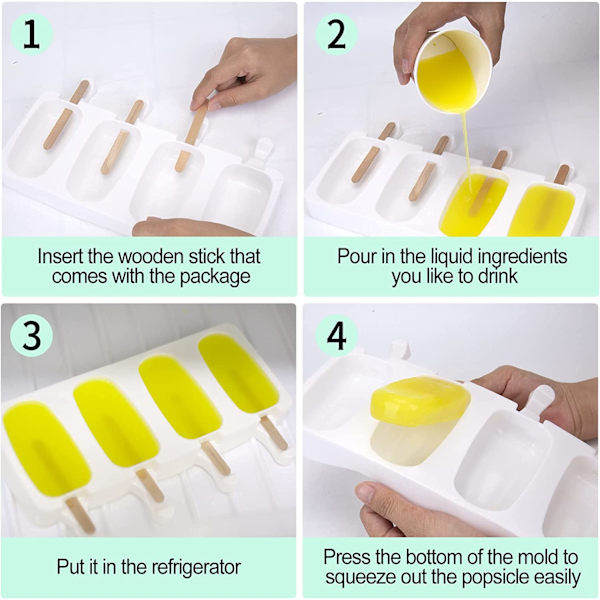 1

Insert the wooden stick that comes with the package

2

Pour in the liquid ingredients you like to drink

3

Put it in the refrigerator

4

Press the bottom of the mold to squeeze out the popsicle easily