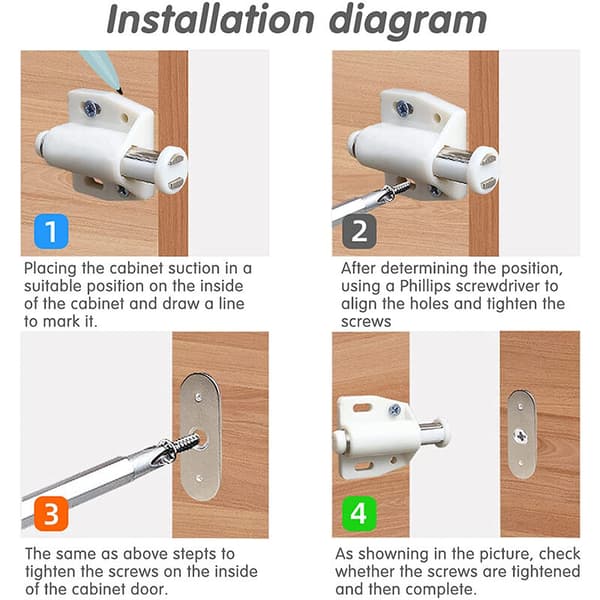 Installation diagram

1

Placing the cabinet suction in a suitable position on the inside of the cabinet and draw a line to mark it.

2

After determining the position, using a Phillips screwdriver to align the holes and tighten the screws

3

The same as above stepts to tighten the screws on the inside of the cabinet door.

4

As showning in the picture, check whether the screws are tightened and then complete.