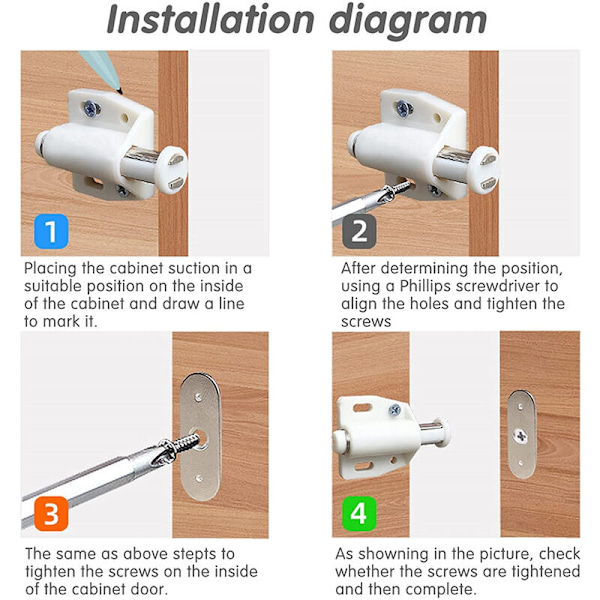 Installation diagram

1

Placing the cabinet suction in a suitable position on the inside of the cabinet and draw a line to mark it.

2

After determining the position, using a Phillips screwdriver to align the holes and tighten the screws

3

The same as above stepts to tighten the screws on the inside of the cabinet door.

4

As showning in the picture, check whether the screws are tightened and then complete.