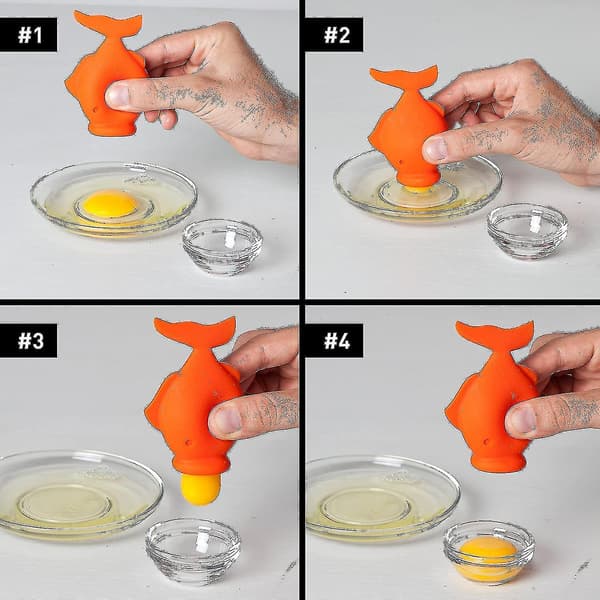 #1

#2

#3

#4