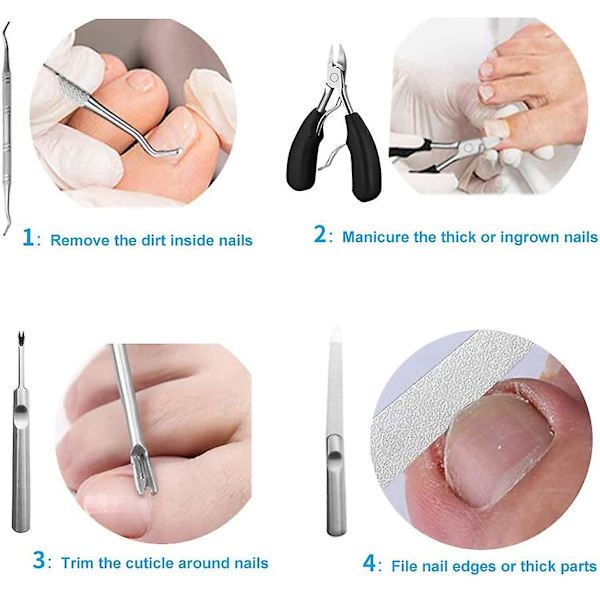 1: Remove the dirt inside nails

2: Manicure the thick or ingrown nails

3: Trim the cuticle around nails

4: File nail edges or thick parts