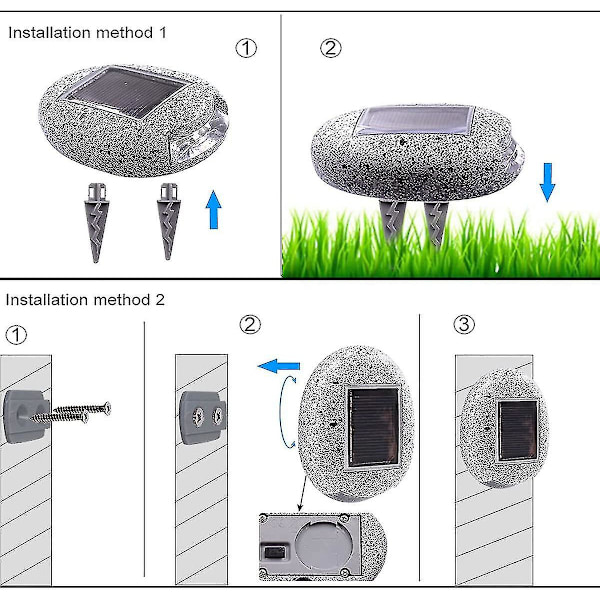 Installation method 1

①

②

Installation method 2

①

②

③