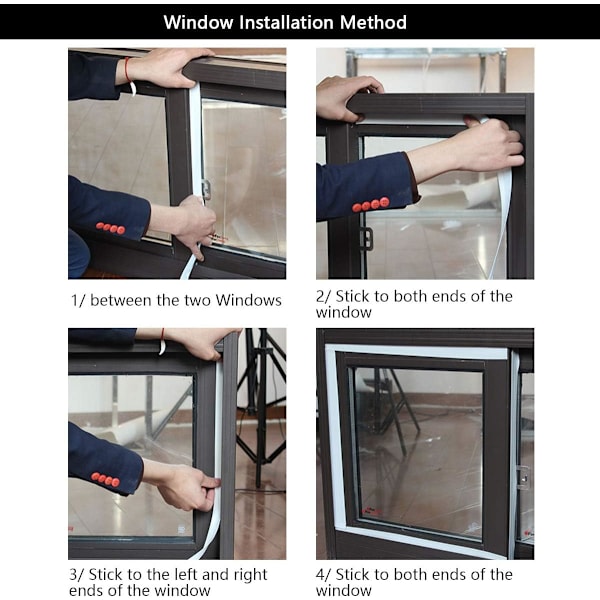 Window Installation Method

1/ between the two Windows

2/ Stick to both ends of the window

3/ Stick to the left and right ends of the window

4/ Stick to both ends of the window