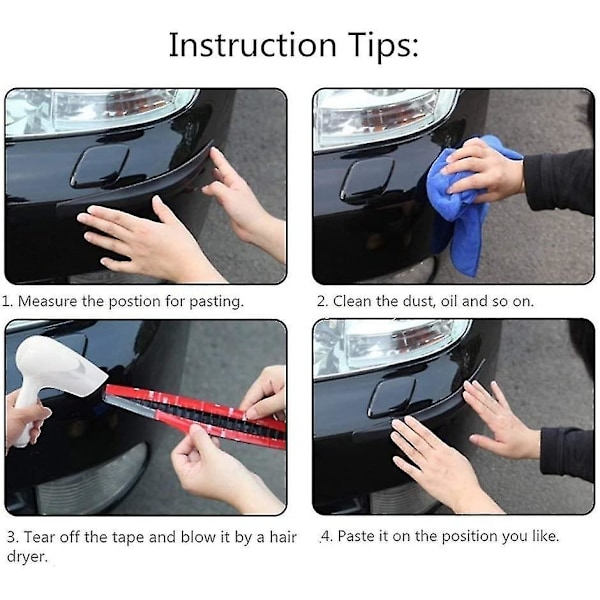 Instruction Tips:

1. Measure the postion for pasting.

2. Clean the dust, oil and so on.

3. Tear off the tape and blow it by a hair dryer.

.4. Paste it on the position you like.