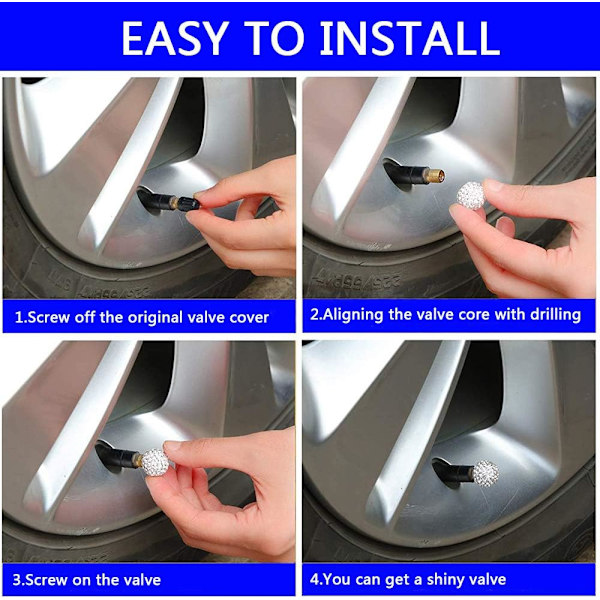 EASY TO INSTALL

1.Screw off the original valve cover

2.Aligning the valve core with drilling

3.Screw on the valve

4.You can get a shiny valve