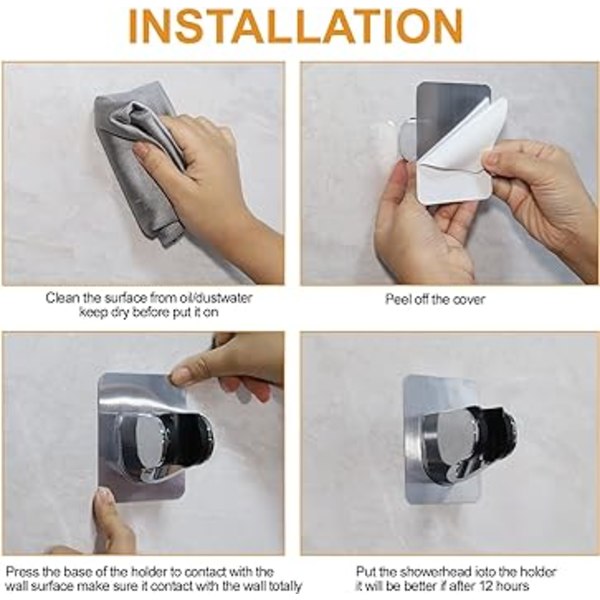 INSTALLATION

Clean the surface from oil/dustwater keep dry before put it on

Peel off the cover

Press the base of the holder to contact with the wall surface make sure it contact with the wall totally

Put the showerhead ioto the holder it will be better if after 12 hours