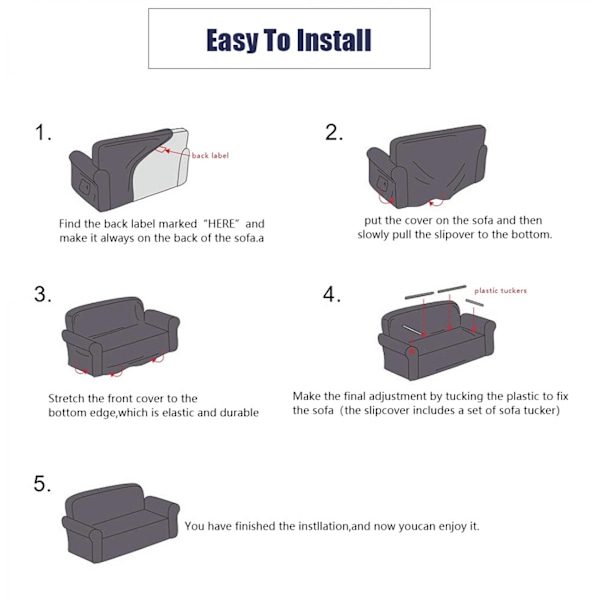 Easy To Install

1.

back label

Find the back label marked "HERE" and make it always on the back of the sofa.a

2.

put the cover on the sofa and then slowly pull the slipover to the bottom.

3.

Stretch the front cover to the bottom edge,which is elastic and durable

4.

plastic tuckers

Make the final adjustment by tucking the plastic to fix the sofa (the slipcover includes a set of sofa tucker)

5.

You have finished the instllation,and now youcan enjoy it.