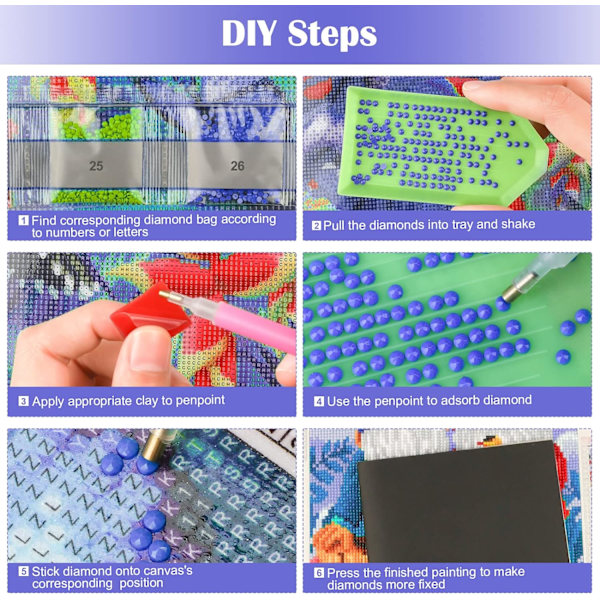 DIY Steps

25

26

1 Find corresponding diamond bag according to numbers or letters

2 Pull the diamonds into tray and shake

3 Apply appropriate clay to penpoint

4 Use the penpoint to adsorb diamond

5 Stick diamond onto canvas's corresponding position

6 Press the finished painting to make diamonds more fixed