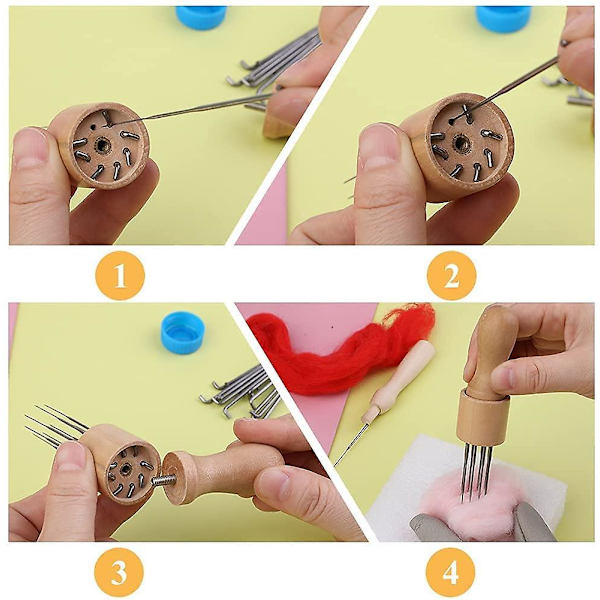 1

2

3

4