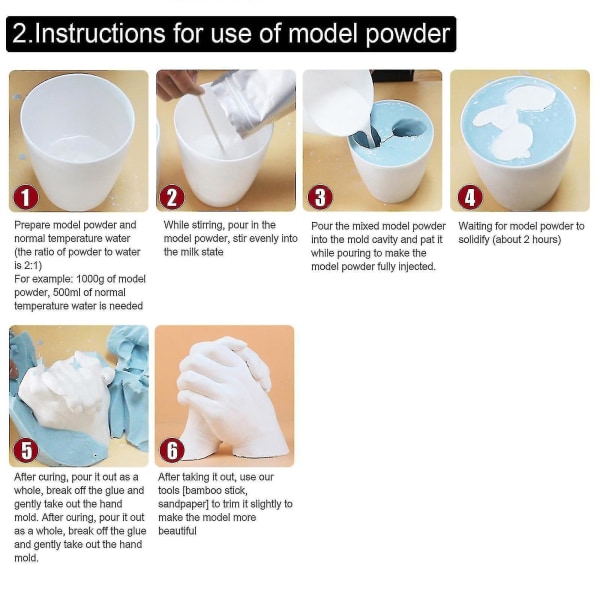 2.Instructions for use of model powder

1

Prepare model powder and normal temperature water (the ratio of powder to water is 2:1)
For example: 1000g of model powder, 500ml of normal temperature water is needed

2

While stirring, pour in the model powder, stir evenly into the milk state

3

Pour the mixed model powder into the mold cavity and pat it while pouring to make the model powder fully injected.

4

Waiting for model powder to solidify (about 2 hours)

5

After curing, pour it out as a whole, break off the glue and gently take out the hand mold. After curing, pour it out as a whole, break off the glue and gently take out the hand mold.

6

After taking it out, use our tools [bamboo stick, sandpaper] to trim it slightly to make the model more beautiful