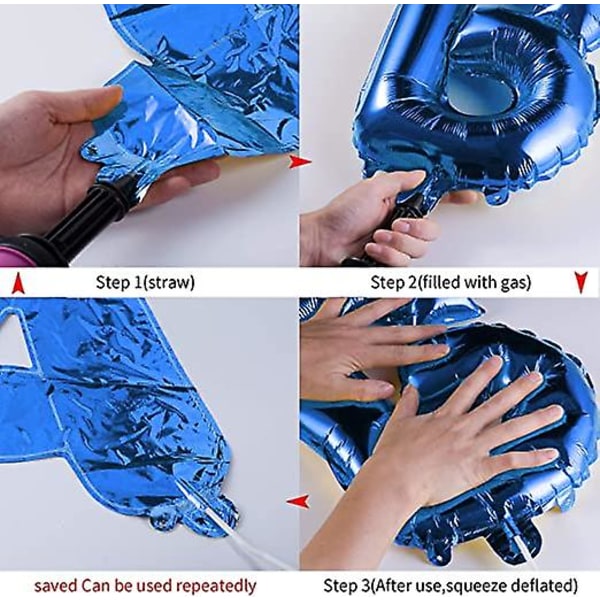 Step 1(straw)

Step 2(filled with gas)

saved Can be used repeatedly

Step 3(After use,squeeze deflated)