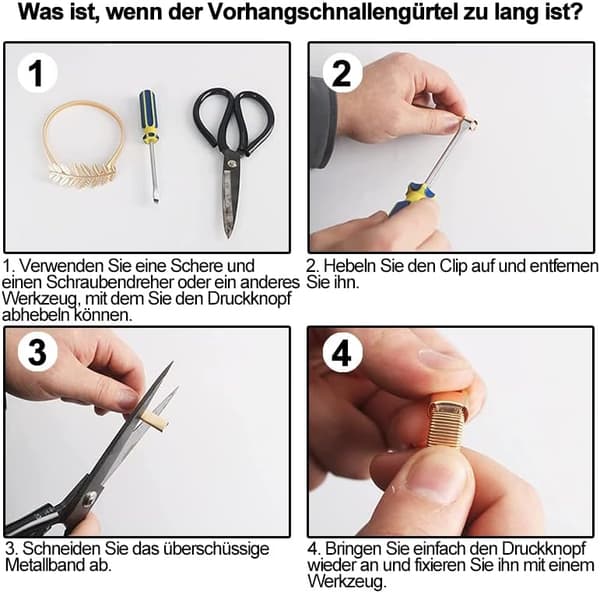 Was ist, wenn der Vorhangschnallengürtel zu lang ist?

1

1. Verwenden Sie eine Schere und einen Schraubendreher oder ein anderes Werkzeug, mit dem Sie den Druckknopf abhebeln können.

2

2. Hebeln Sie den Clip auf und entfernen Sie ihn.

3

3. Schneiden Sie das überschüssige Metallband ab.

4

4. Bringen Sie einfach den Druckknopf wieder an und fixieren Sie ihn mit einem Werkzeug.