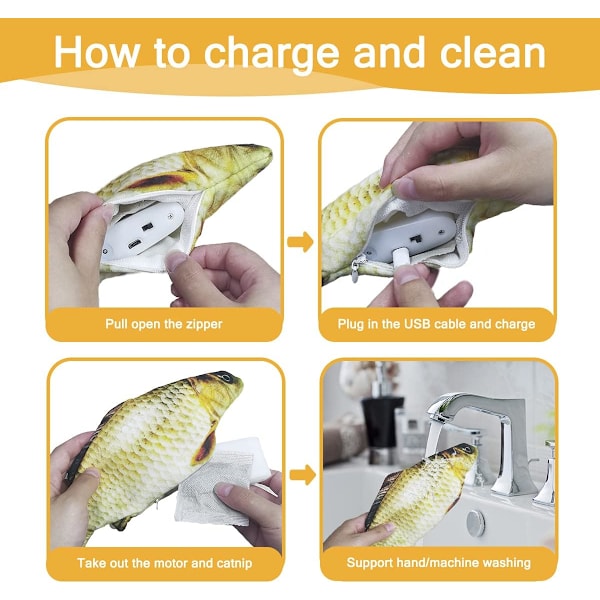 How to charge and clean

Pull open the zipper

Plug in the USB cable and charge

Take out the motor and catnip

Support hand/machine washing