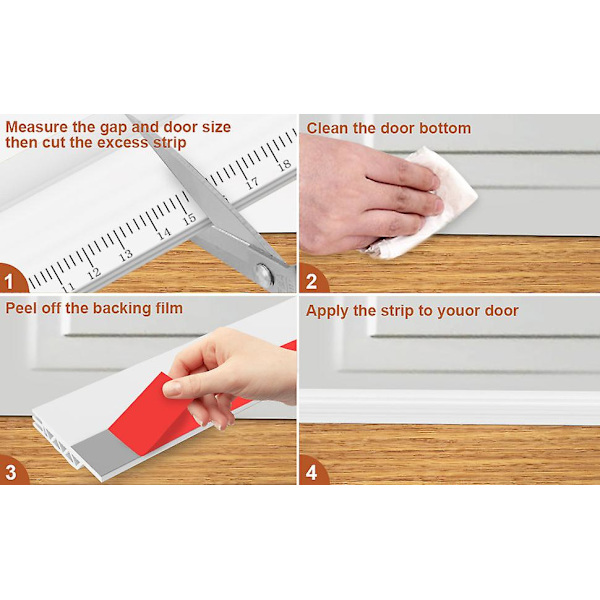 Measure the gap and door size then cut the excess strip

11 12 13 14 15 17 18

1

Clean the door bottom

2

Peel off the backing film

3

Apply the strip to youor door

4