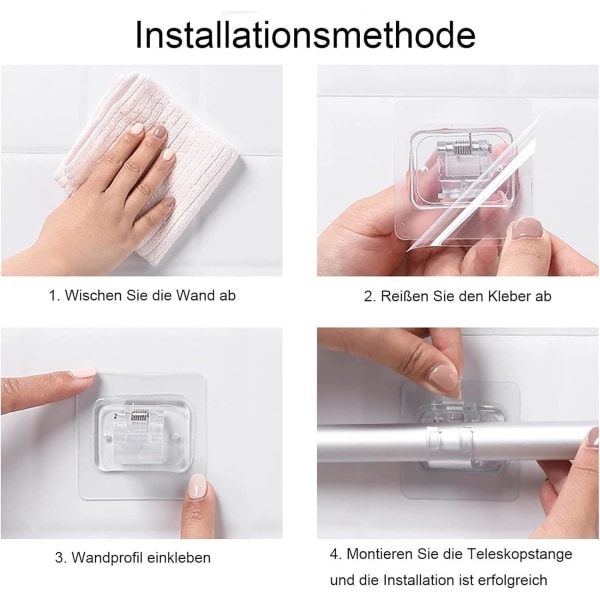 Installationsmethode

1. Wischen Sie die Wand ab

2. Reißen Sie den Kleber ab

3. Wandprofil einkleben

4. Montieren Sie die Teleskopstange und die Installation ist erfolgreich