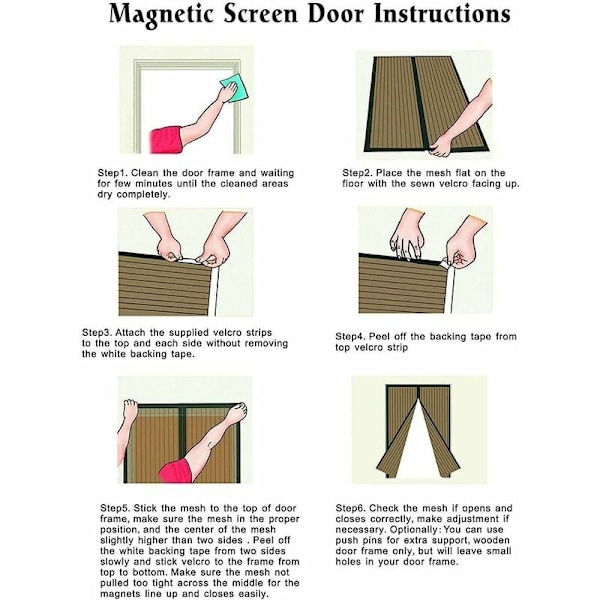 Magnetic Screen Door Instructions

Step1. Clean the door frame and waiting for few minutes until the cleaned areas dry completely.

Step2. Place the mesh flat on the floor with the sewn velcro facing up.

Step3. Attach the supplied velcro strips to the top and each side without removing the white backing tape.

Step4. Peel off the backing tape from top velcro strip

Step5. Stick the mesh to the top of door frame, make sure the mesh in the proper position, and the center of the mesh slightly higher than two sides . Peel off the white backing tape from two sides slowly and stick velcro to the frame from top to bottom. Make sure the mesh not pulled too tight across the middle for the magnets line up and closes easily.

Step6. Check the mesh if opens and closes correctly, make adjustment if necessary. Optionally: You can use push pins for extra support, wooden door frame only, but will leave small holes in your door frame.