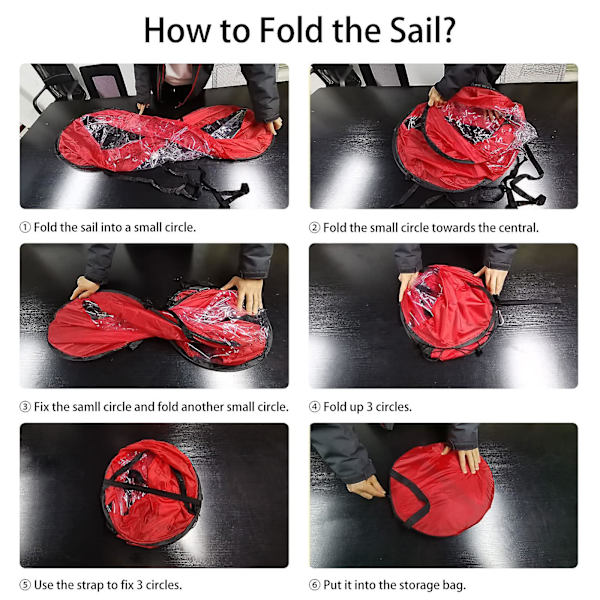 How to Fold the Sail?

① Fold the sail into a small circle.

② Fold the small circle towards the central.

③ Fix the samll circle and fold another small circle.

④ Fold up 3 circles.

⑤ Use the strap to fix 3 circles.

⑥ Put it into the storage bag.