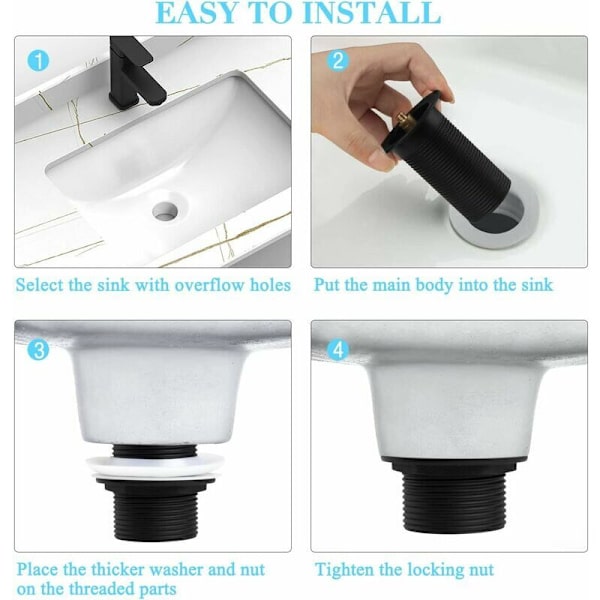 EASY TO INSTALL

1

Select the sink with overflow holes

2

Put the main body into the sink

3

Place the thicker washer and nut on the threaded parts

4

Tighten the locking nut