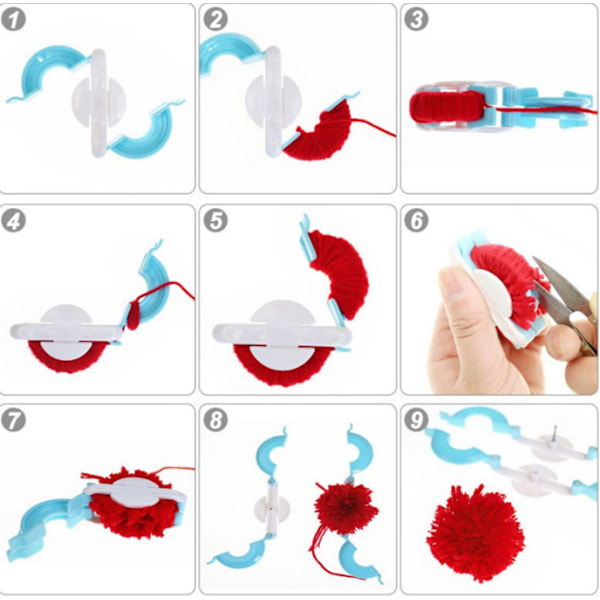 1

2

3

4

5

6

7

8

9