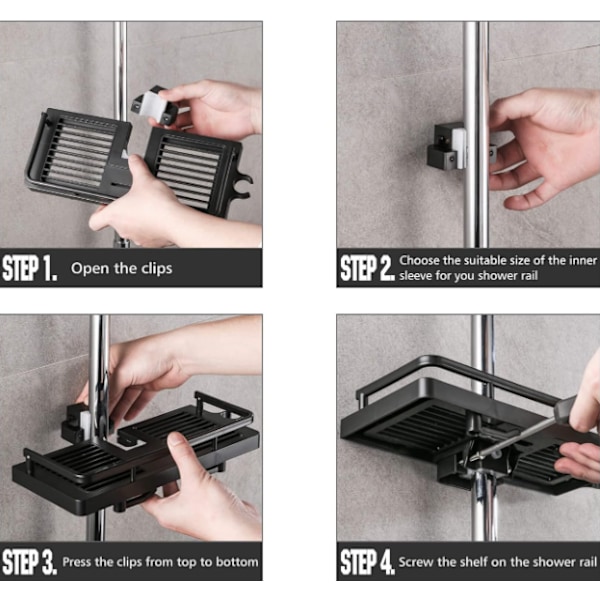 STEP 1. Open the clips

STEP 2. Choose the suitable size of the inner sleeve for you shower rail

STEP 3. Press the clips from top to bottom

STEP 4. Screw the shelf on the shower rail