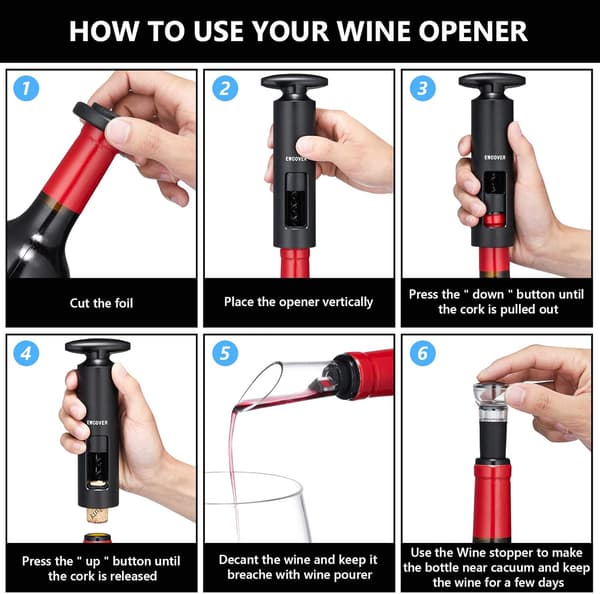 HOW TO USE YOUR WINE OPENER

1

Cut the foil

2

ENCOVER

Place the opener vertically

3

ENCOVER

Press the " down " button until the cork is pulled out

4

ENCOVER

Press the " up " button until the cork is released

5

Decant the wine and keep it breache with wine pourer

6

Use the Wine stopper to make the bottle near cacuum and keep the wine for a few days