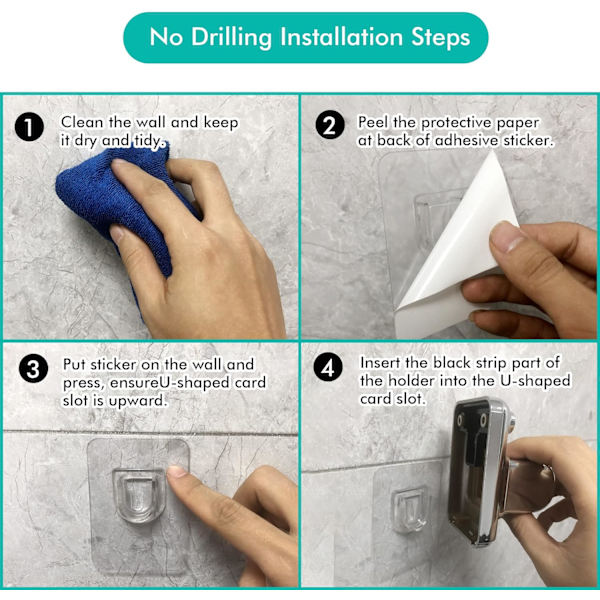 No Drilling Installation Steps

1 Clean the wall and keep it dry and tidy.

2 Peel the protective paper at back of adhesive sticker.

3 Put sticker on the wall and press, ensureU-shaped card slot is upward.

4 Insert the black strip part of the holder into the U-shaped card slot.