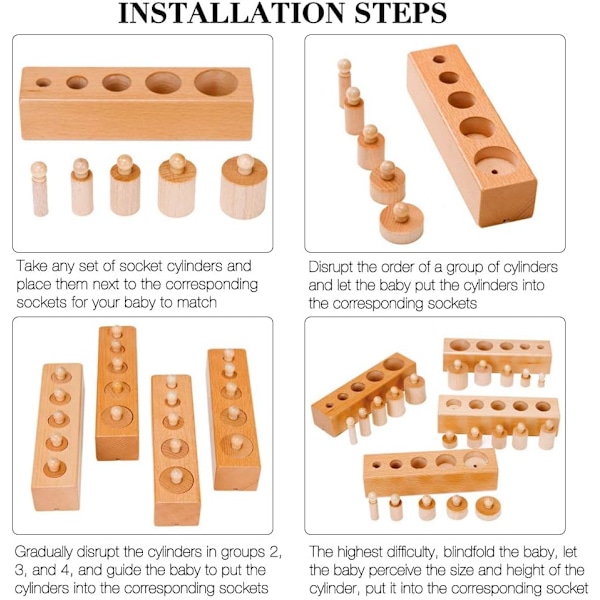 INSTALLATION STEPS

Take any set of socket cylinders and place them next to the corresponding sockets for your baby to match

Disrupt the order of a group of cylinders and let the baby put the cylinders into the corresponding sockets

Gradually disrupt the cylinders in groups 2, 3, and 4, and guide the baby to put the cylinders into the corresponding sockets

The highest difficulty, blindfold the baby, let the baby perceive the size and height of the cylinder, put it into the corresponding socket