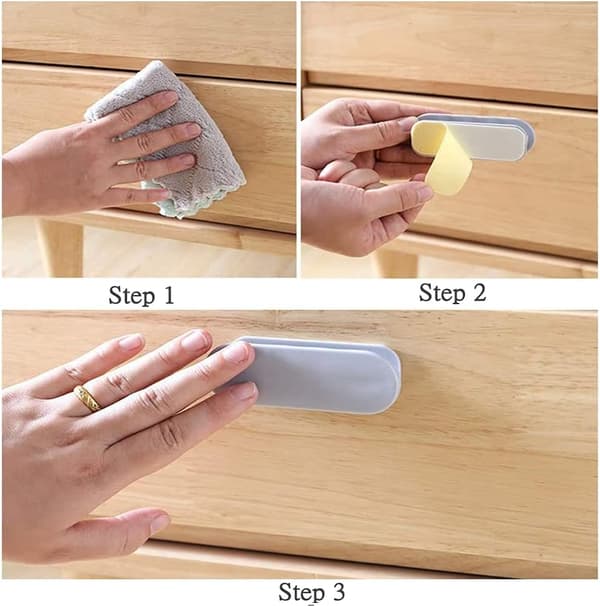 Step 1

Step 2

Step 3