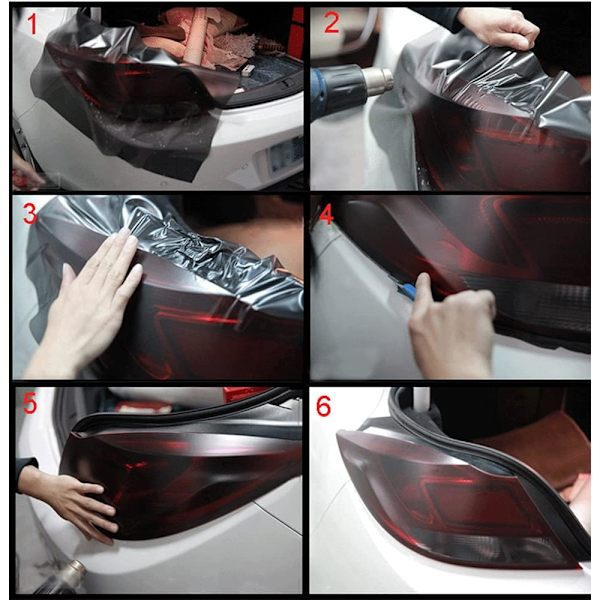 1
2
3
4
5
6