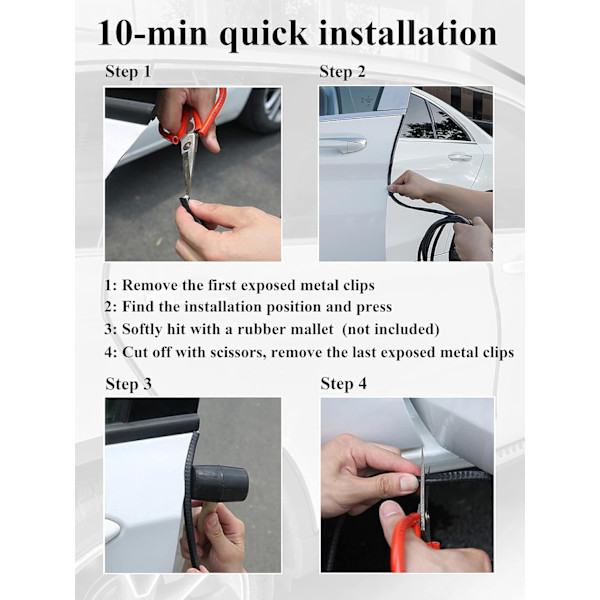 10-min quick installation

Step 1

Step 2

1: Remove the first exposed metal clips
2: Find the installation position and press
3: Softly hit with a rubber mallet (not included)
4: Cut off with scissors, remove the last exposed metal clips

Step 3

Step 4