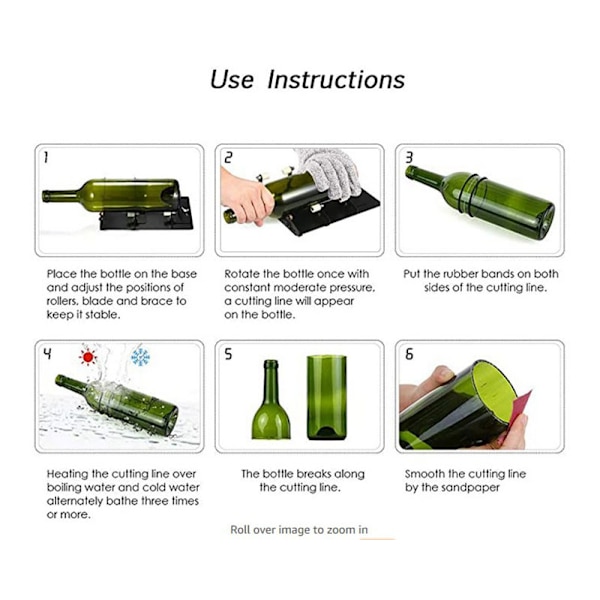 Use Instructions

1

Place the bottle on the base and adjust the positions of rollers, blade and brace to keep it stable.

2

Rotate the bottle once with constant moderate pressure, a cutting line will appear on the bottle.

3

Put the rubber bands on both sides of the cutting line.

4

Heating the cutting line over boiling water and cold water alternately bathe three times or more.

5

The bottle breaks along the cutting line.

6

Smooth the cutting line by the sandpaper

Roll over image to zoom in