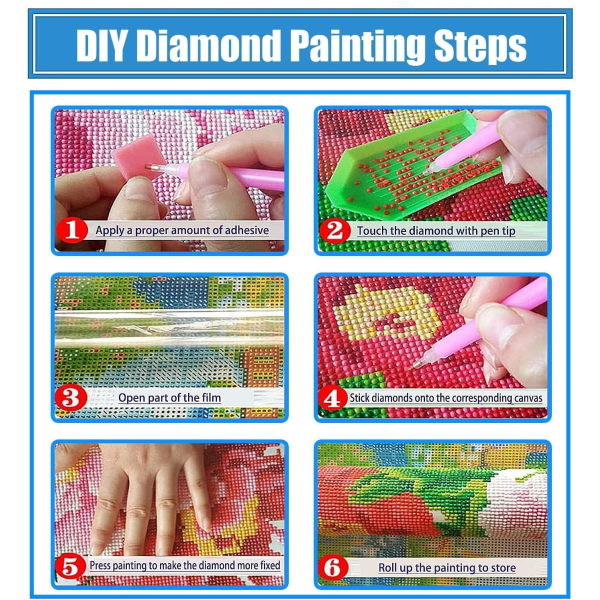 DIY Diamond Painting Steps

1 Apply a proper amount of adhesive

2 Touch the diamond with pen tip

3 Open part of the film

4 Stick diamonds onto the corresponding canvas

5 Press painting to make the diamond more fixed

6 Roll up the painting to store