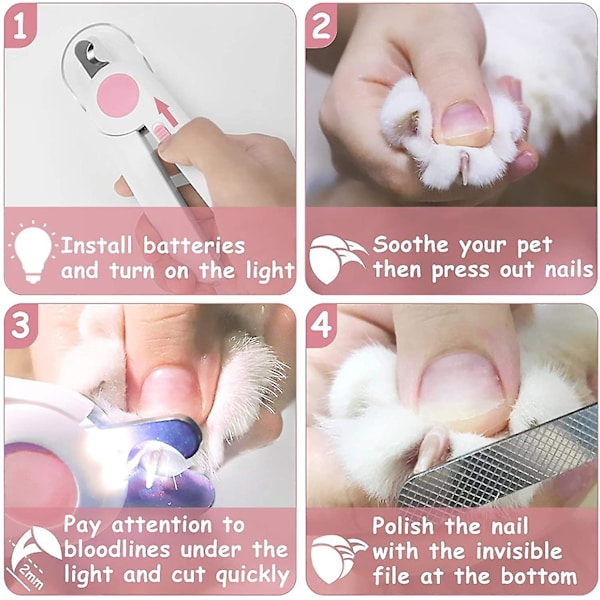 1

Install batteries and turn on the light

2

Soothe your pet then press out nails

3

2mm

Pay attention to bloodlines under the light and cut quickly

4

Polish the nail with the invisible file at the bottom