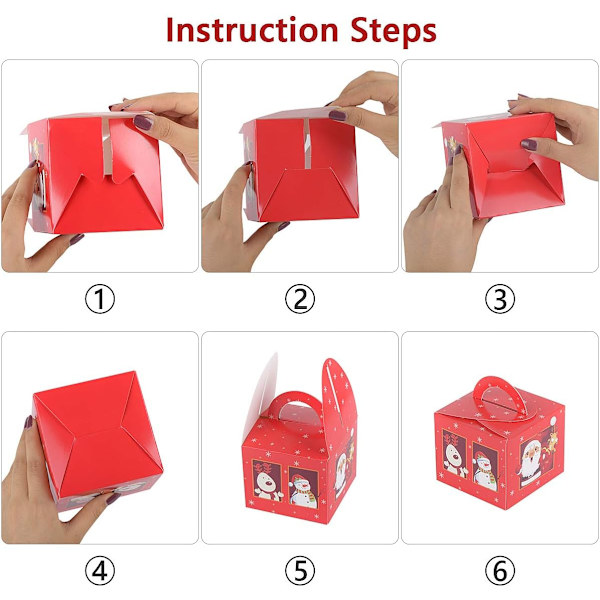 Instruction Steps

①

②

③

④

⑤

⑥