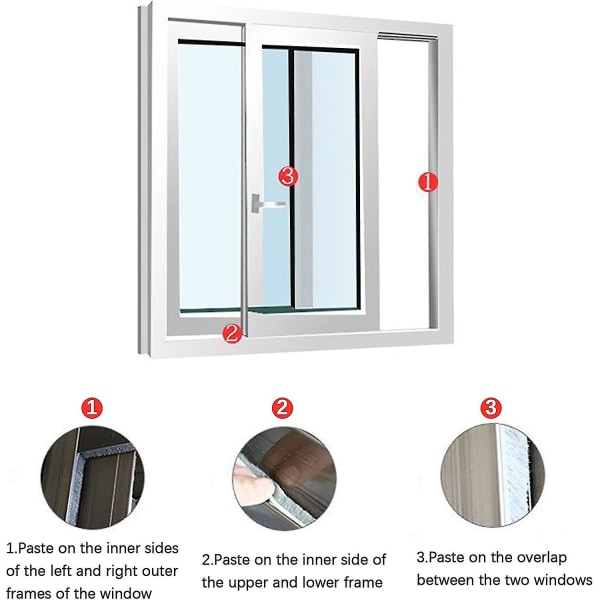 3

1

2

1

2

3

1.Paste on the inner sides of the left and right outer frames of the window

2.Paste on the inner side of the upper and lower frame

3.Paste on the overlap between the two windows