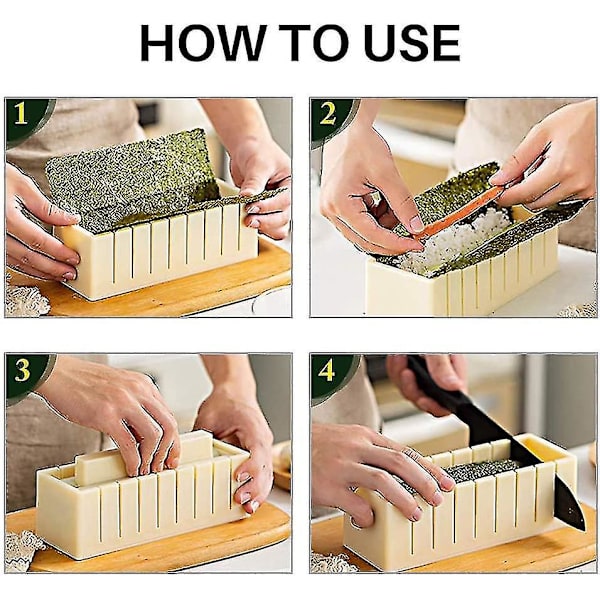 HOW TO USE

1

2

3

4