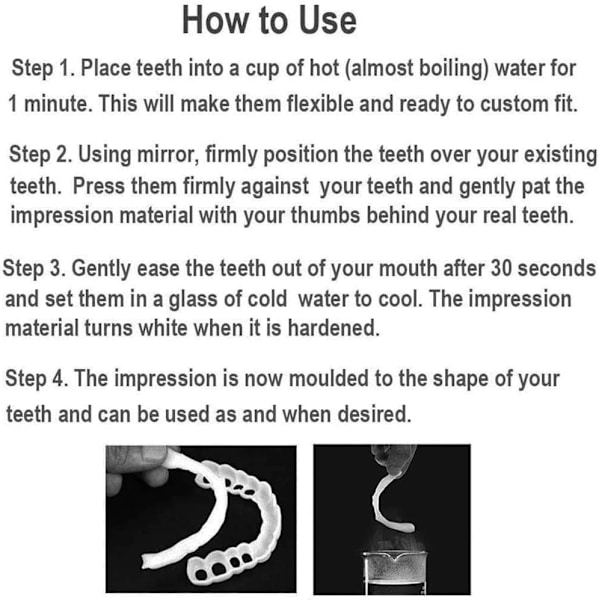 How to Use

Step 1. Place teeth into a cup of hot (almost boiling) water for 1 minute. This will make them flexible and ready to custom fit.

Step 2. Using mirror, firmly position the teeth over your existing teeth. Press them firmly against your teeth and gently pat the impression material with your thumbs behind your real teeth.

Step 3. Gently ease the teeth out of your mouth after 30 seconds and set them in a glass of cold water to cool. The impression material turns white when it is hardened.

Step 4. The impression is now moulded to the shape of your teeth and can be used as and when desired.