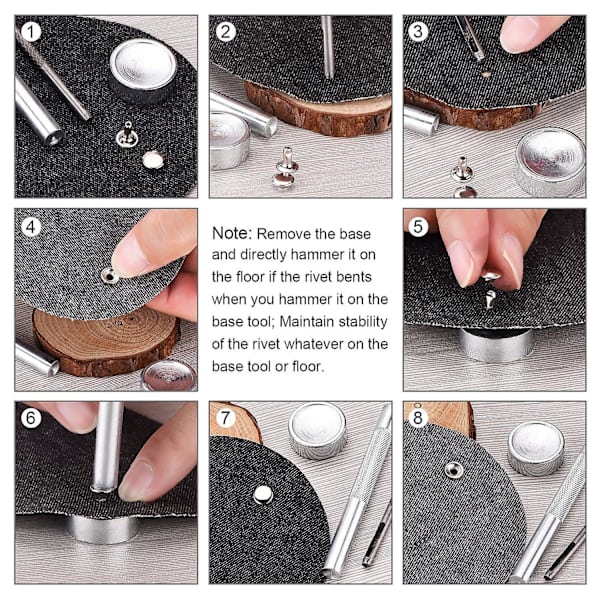 1

2

3

4

Note: Remove the base and directly hammer it on the floor if the rivet bents when you hammer it on the base tool; Maintain stability of the rivet whatever on the base tool or floor.

5

6

7

8