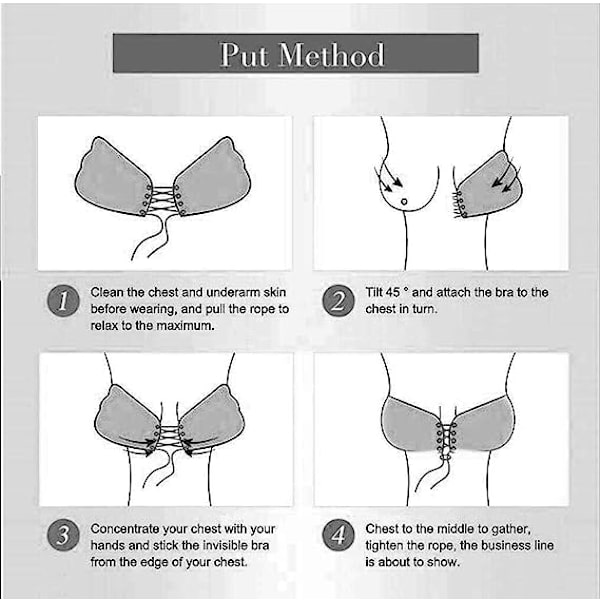 Put Method

1 Clean the chest and underarm skin before wearing, and pull the rope to relax to the maximum.

2 Tilt 45 ° and attach the bra to the chest in turn.

3 Concentrate your chest with your hands and stick the invisible bra from the edge of your chest.

4 Chest to the middle to gather, tighten the rope, the business line is about to show.