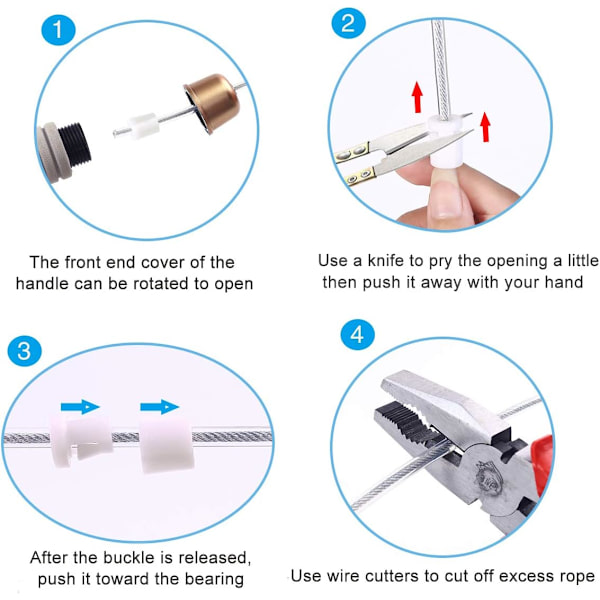 1

The front end cover of the handle can be rotated to open

2

Use a knife to pry the opening a little then push it away with your hand

3

After the buckle is released, push it toward the bearing

4

Use wire cutters to cut off excess rope