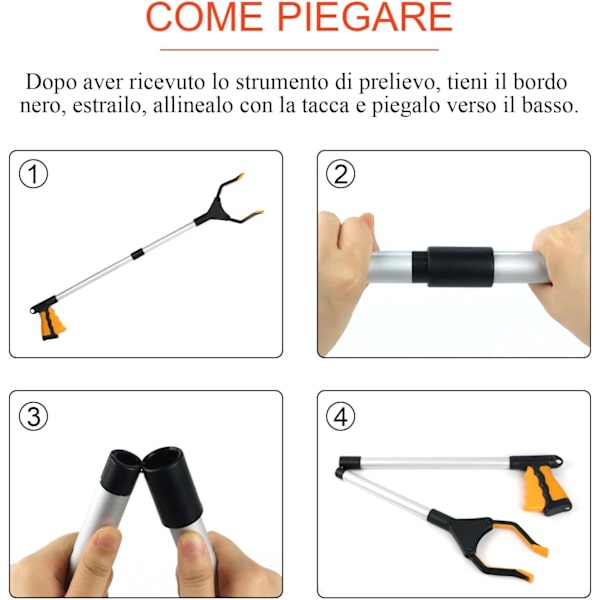 COME PIEGARE

Dopo aver ricevuto lo strumento di prelievo, tieni il bordo nero, estrailo, allinealo con la tacca e piegalo verso il basso.

①

②

③

④