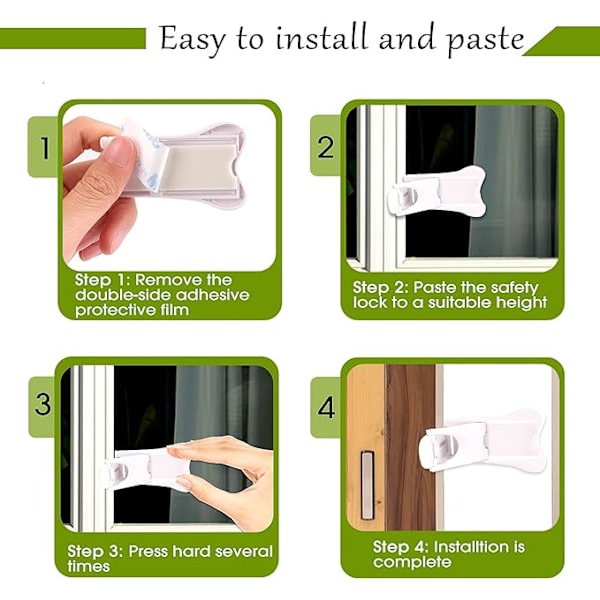 Easy to install and paste

1

Step 1: Remove the double-side adhesive protective film

2

Step 2: Paste the safety lock to a suitable height

3

Step 3: Press hard several times

4

Step 4: Installtion is complete