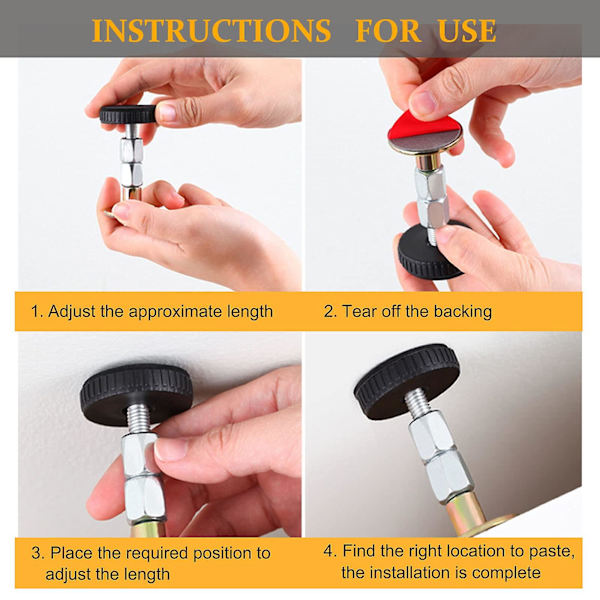 INSTRUCTIONS FOR USE

1. Adjust the approximate length

2. Tear off the backing

3. Place the required position to adjust the length

4. Find the right location to paste, the installation is complete