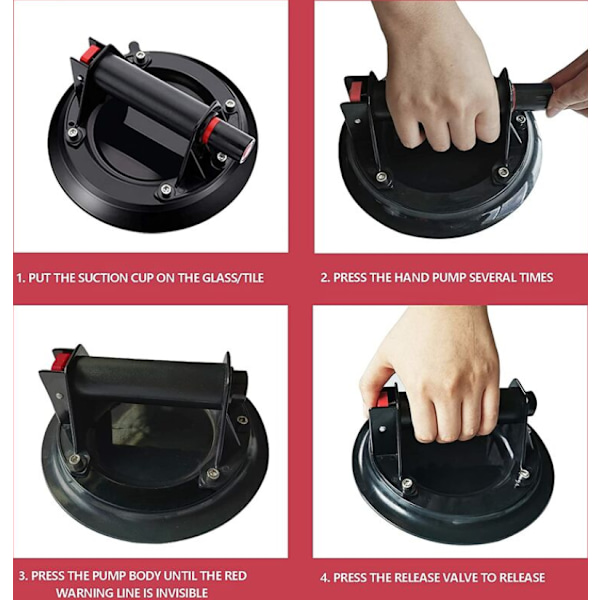 1. PUT THE SUCTION CUP ON THE GLASS/TILE

2. PRESS THE HAND PUMP SEVERAL TIMES

3. PRESS THE PUMP BODY UNTIL THE RED WARNING LINE IS INVISIBLE

4. PRESS THE RELEASE VALVE TO RELEASE