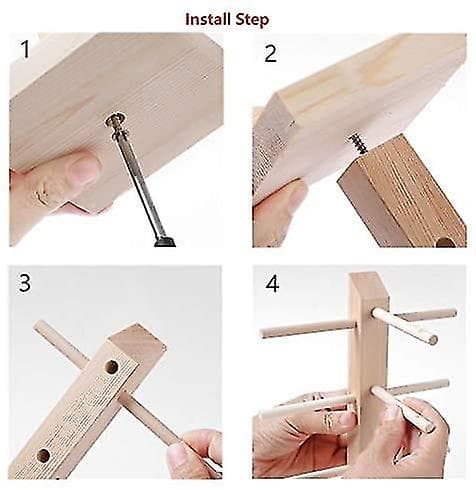 Install Step

1

2

3

4