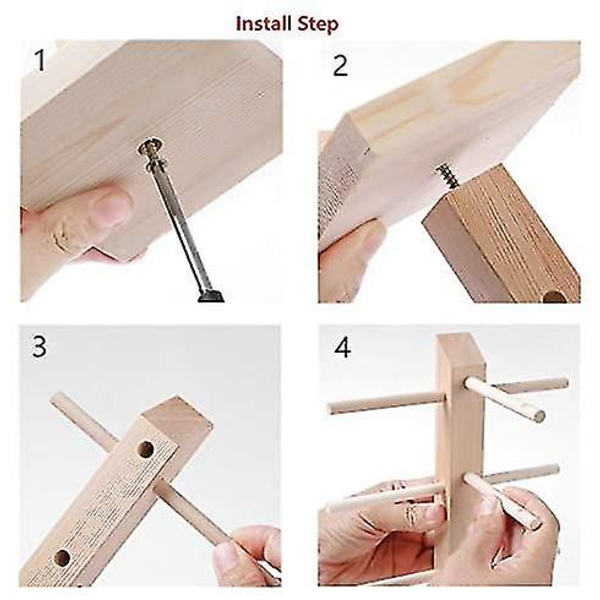 Install Step

1

2

3

4